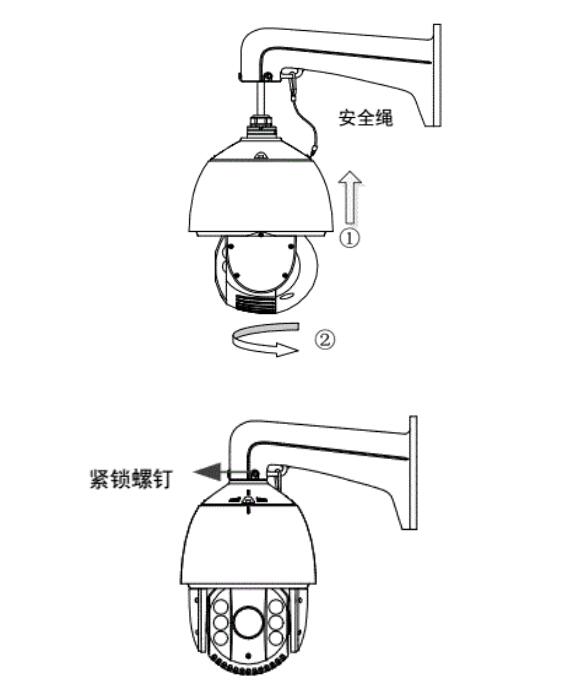 安全绳

①

②

紧锁螺钉